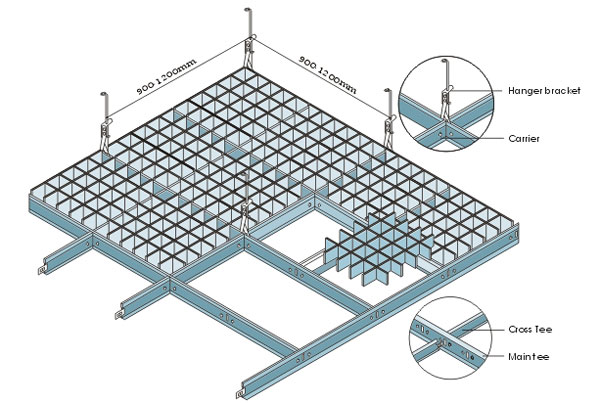 900-1200mm
900-1200mm
Hanger bracket
Carrier
Cross Tee
Main tee